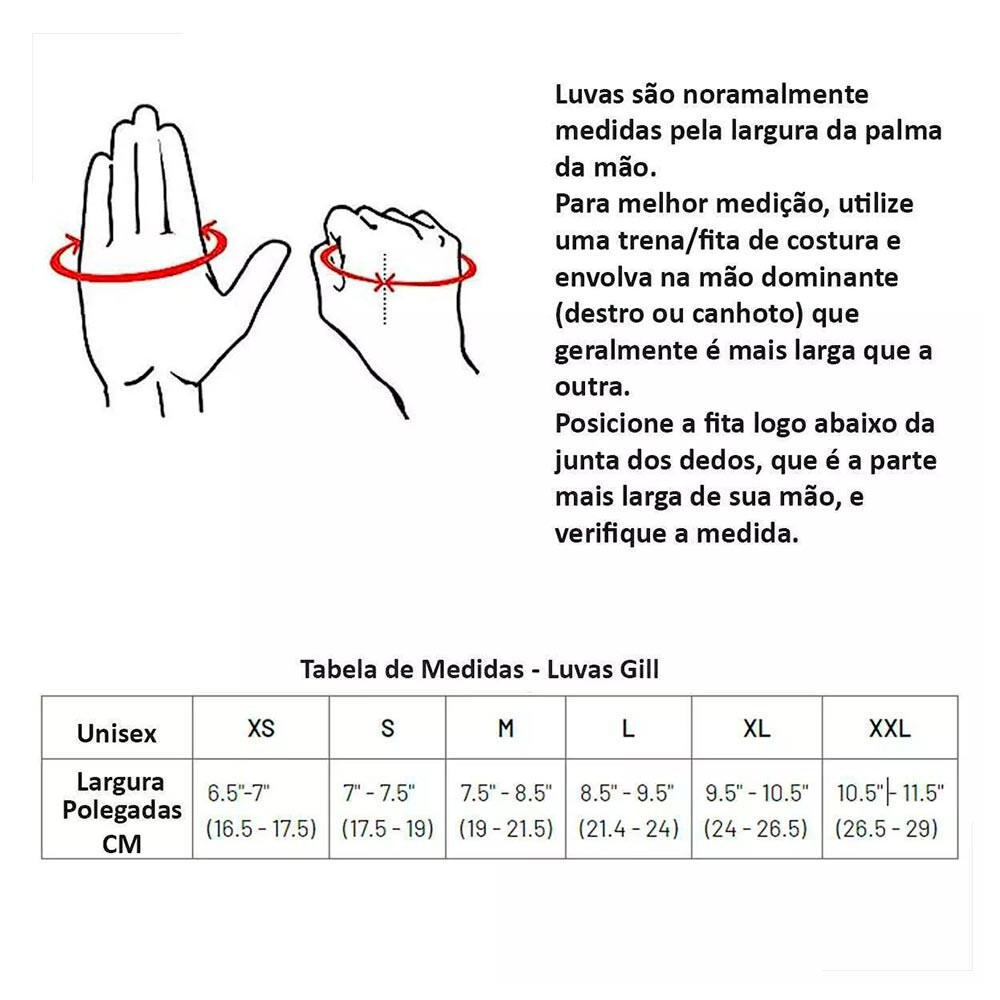 Luvas são noramalmente medidas pela largura da palma da mão.
Para melhor medição, utilize uma trena/fita de costura e envolva na mão dominante (destro ou canhoto) que geralmente é mais larga que a outra.
Posicione a fita logo abaixo da junta dos dedos, que é a parte mais larga de sua mão, e verifique a medida.

Tabela de Medidas - Luvas Gill

| Unisex | XS | S | M | L | XL | XXL |
|---|---|---|---|---|---|---|
| Largura Polegadas CM | 6.5"-7" (16.5 - 17.5) | 7" - 7.5" (17.5 - 19) | 7.5" - 8.5" (19 - 21.5) | 8.5" - 9.5" (21.4 - 24) | 9.5" - 10.5" (24 - 26.5) | 10.5" - 11.5" (26.5 - 29) |