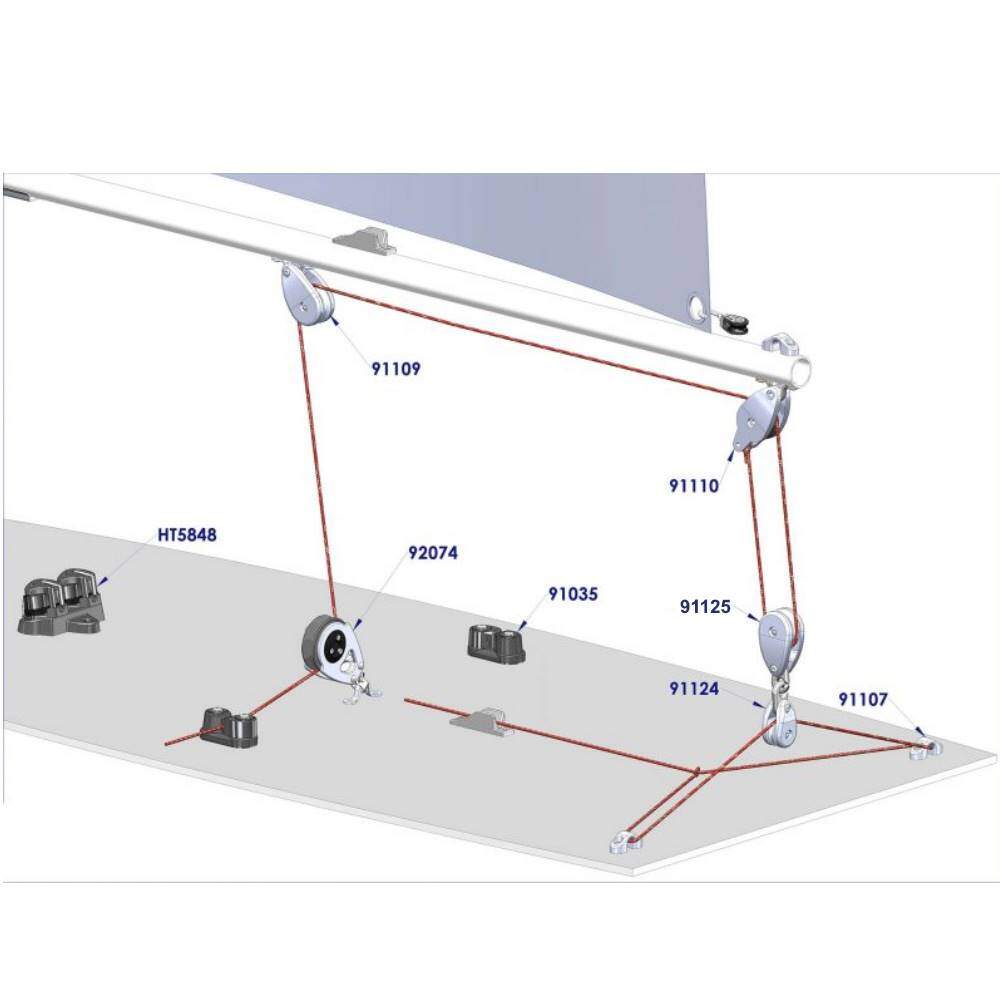 91109

91110

HT5848

92074

91035

91125

91124

91107