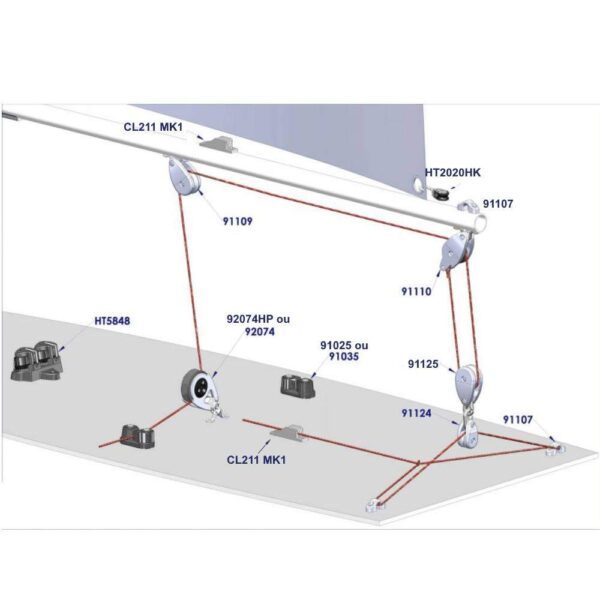 CL211 MK1

HT2020HK

91107

91109

91110

HT5848

92074HP ou
92074

91025 ou
91035

91125

91124

91107

CL211 MK1