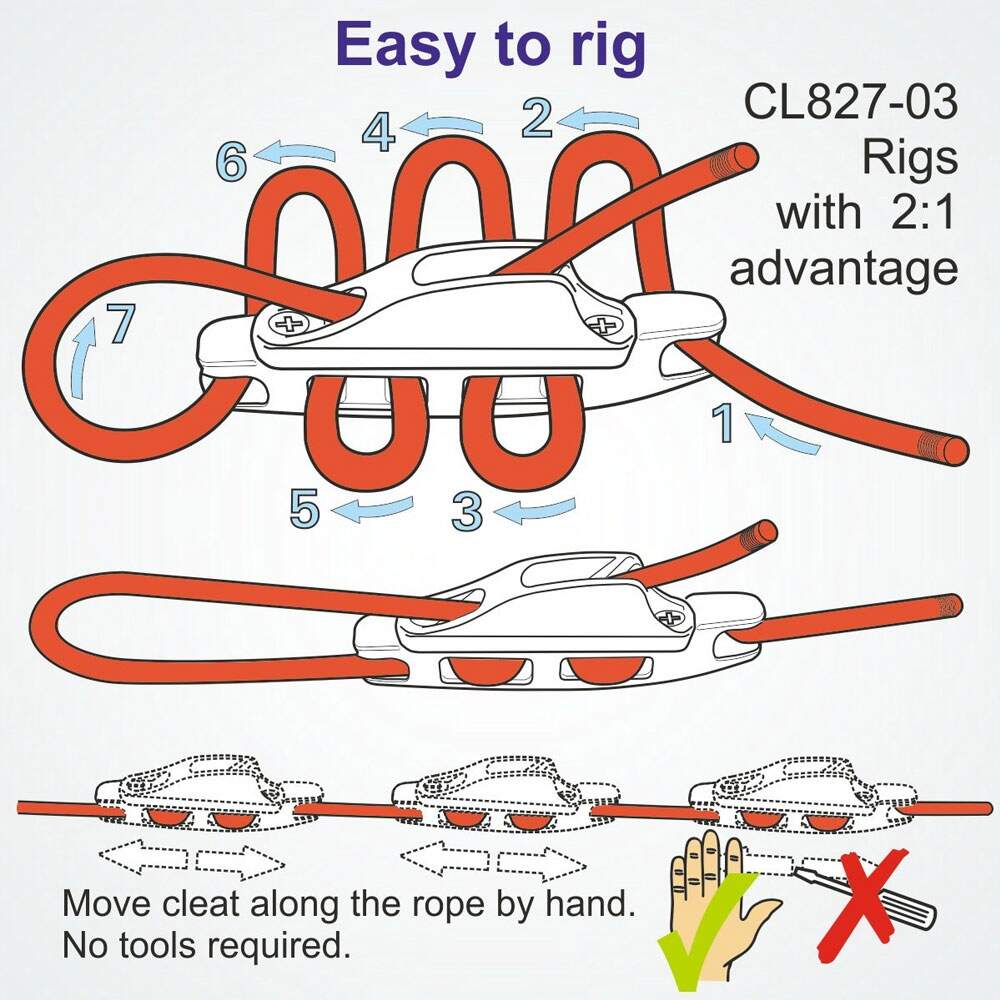 Easy to rig

CL827-03
Rigs
with 2:1
advantage

6 4 2

7

1

5 3

Move cleat along the rope by hand.
No tools required.