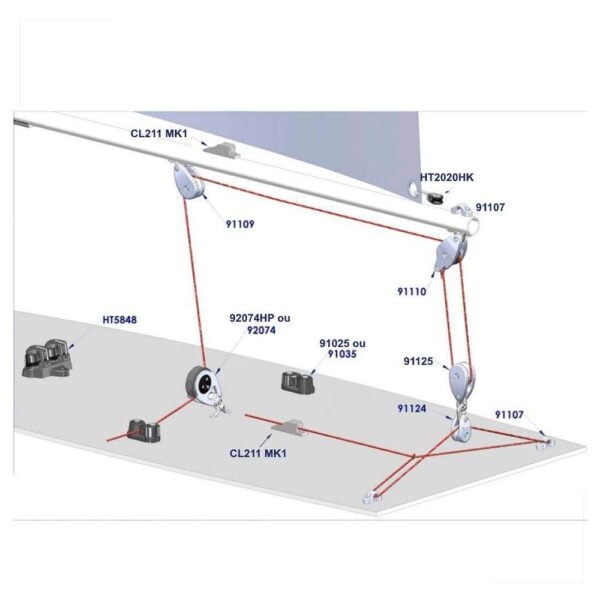 CL211 MK1

HT2020HK

91107

91109

91110

HT5848

92074HP ou 92074

91025 ou 91035

91125

91124

91107

CL211 MK1