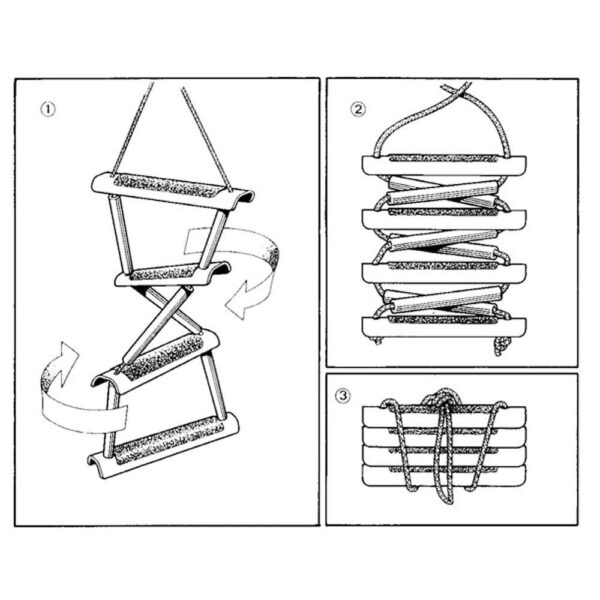 ①

②

③